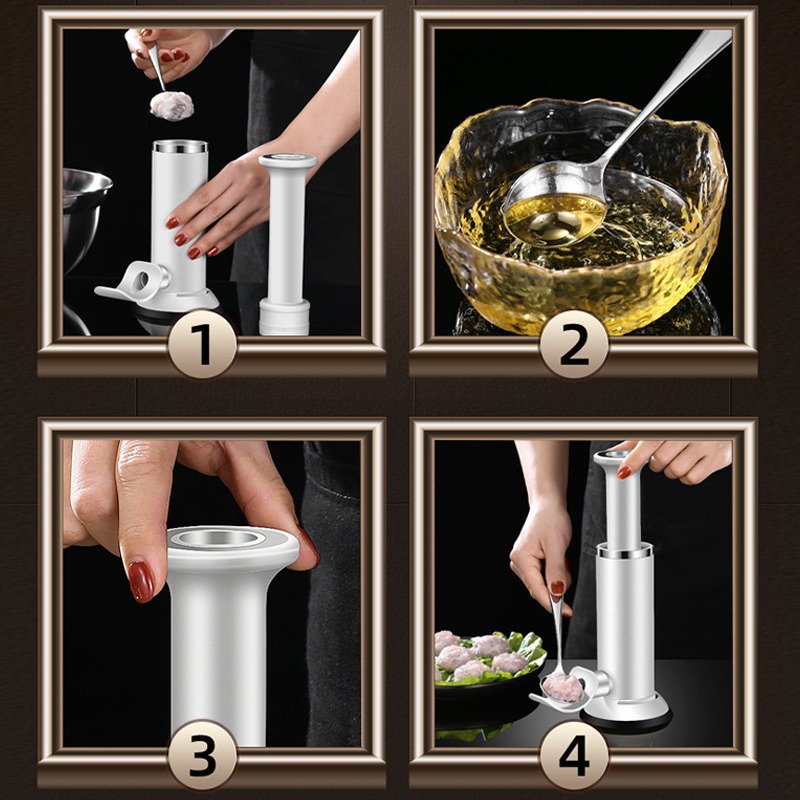 1

2

3

4